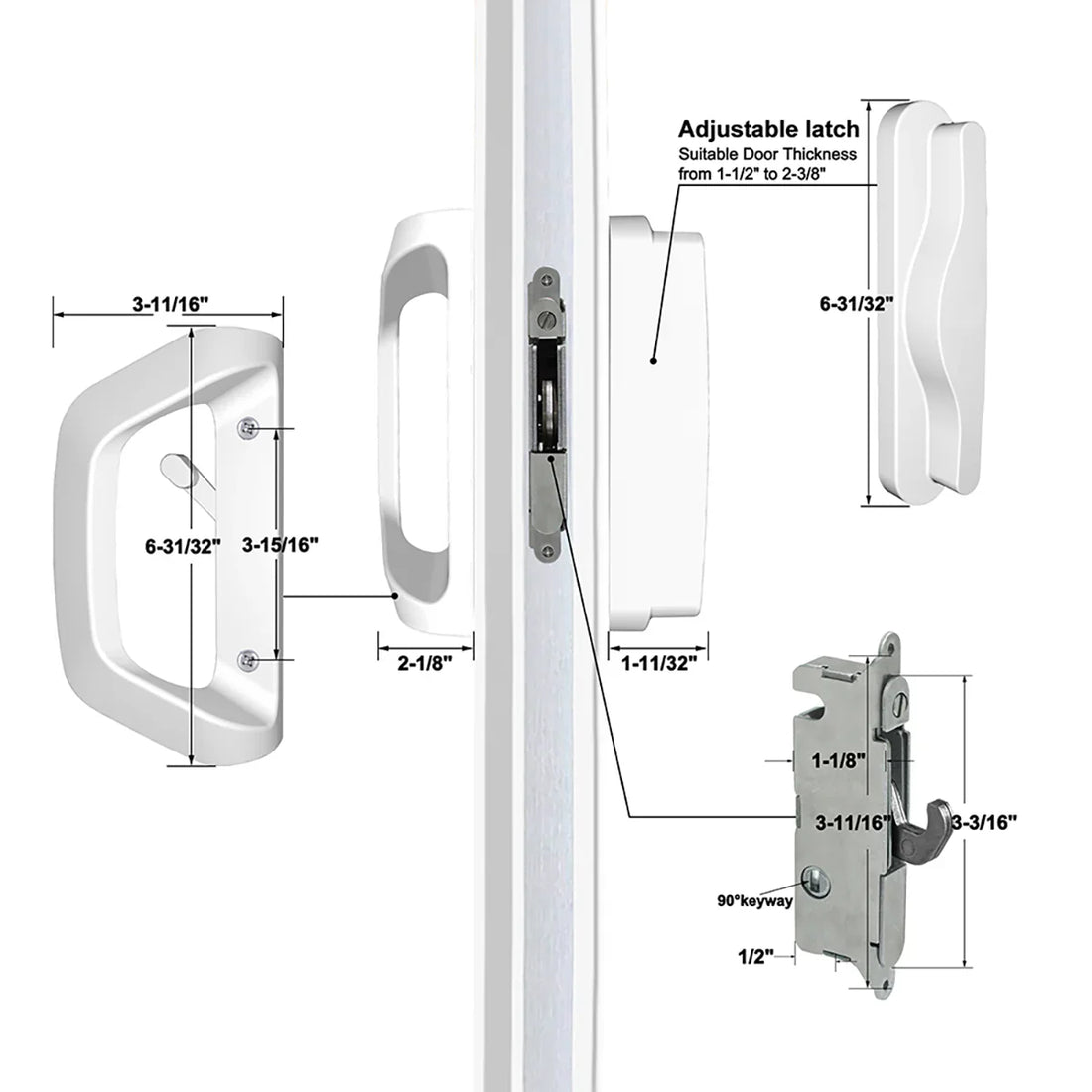 Adjustable latch
Suitable Door Thickness from 1-1/2" to 2-3/8"

3-11/16"

6-31/32"

6-31/32"

3-15/16"

2-1/8"

1-11/32"

1-1/8"

3-11/16"

3-3/16"

90°keyway

1/2"