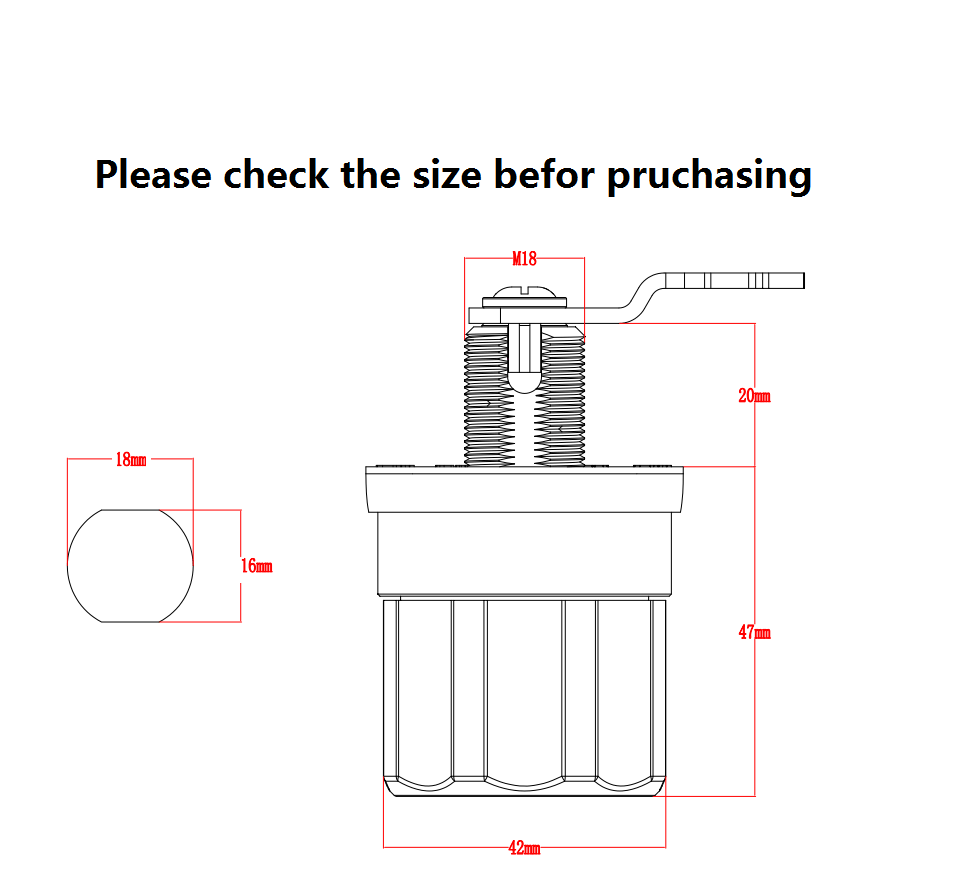 Please check the size befor pruchasing

M18

20mm

18mm

16mm

47mm

42mm