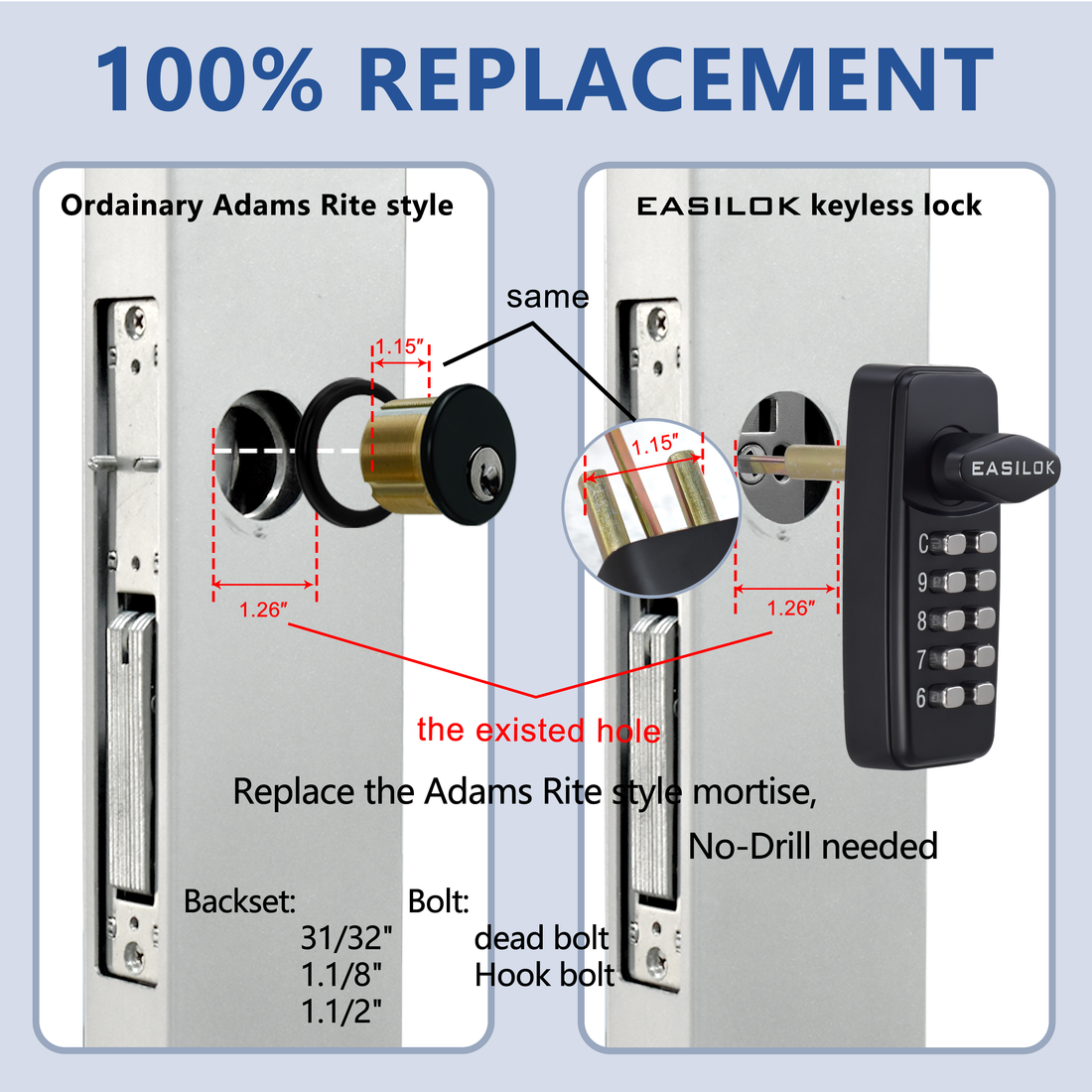 100% REPLACEMENT

Ordainary Adams Rite style

EASILOK keyless lock

same

1.15″

1.15″

EASILOK

C
9
8
7
6

1.26″

1.26″

the existed hole

Replace the Adams Rite style mortise,

No-Drill needed

Backset:
31/32"
1.1/8"
1.1/2"

Bolt:
dead bolt
Hook bolt