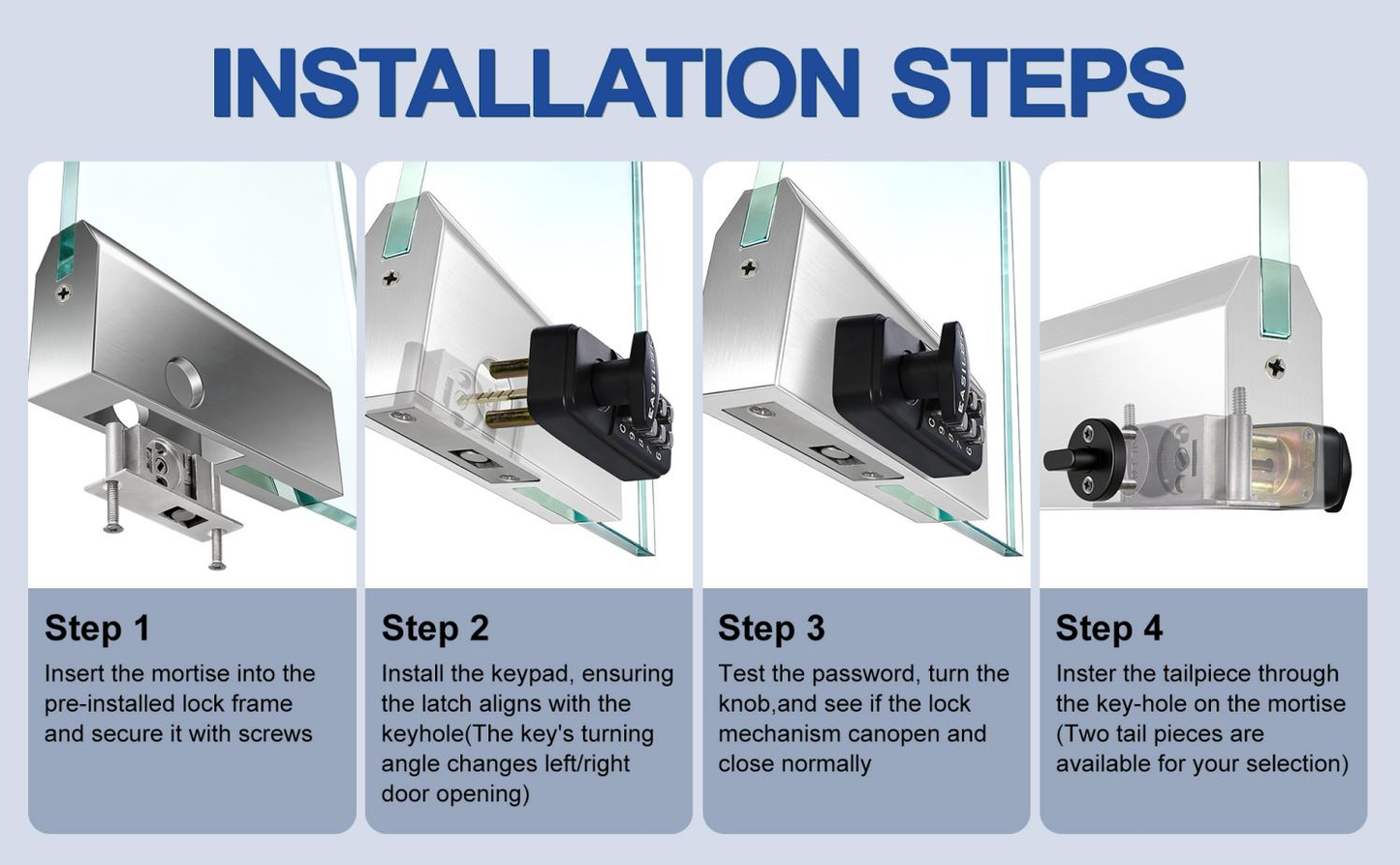 INSTALLATION STEPS

Step 1
Insert the mortise into the pre-installed lock frame and secure it with screws

Step 2
Install the keypad, ensuring the latch aligns with the keyhole(The key's turning angle changes left/right door opening)

Step 3
Test the password, turn the knob,and see if the lock mechanism canopen and close normally

Step 4
Inster the tailpiece through the key-hole on the mortise (Two tail pieces are available for your selection)