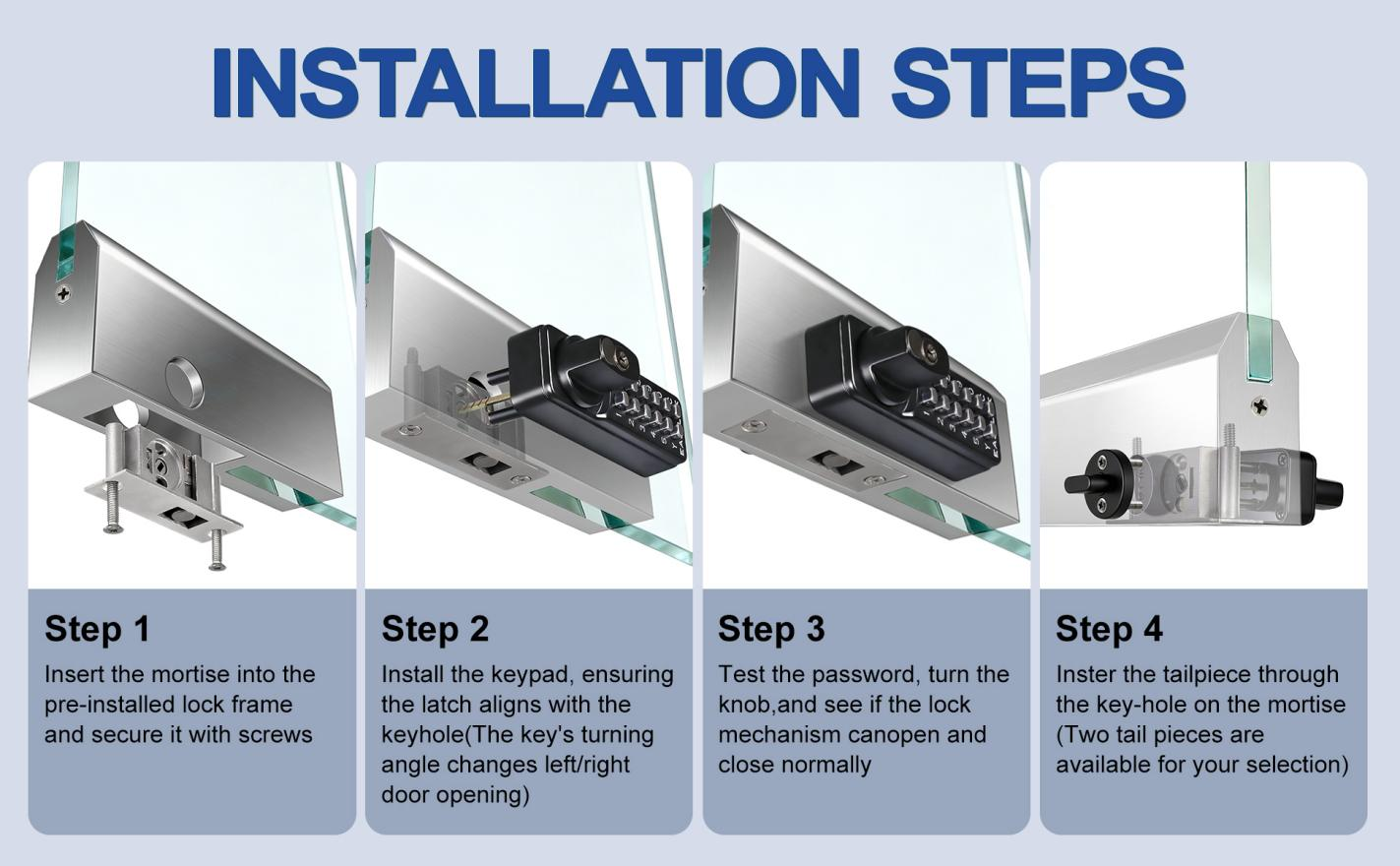 INSTALLATION STEPS

Step 1
Insert the mortise into the pre-installed lock frame and secure it with screws

Step 2
Install the keypad, ensuring the latch aligns with the keyhole(The key's turning angle changes left/right door opening)

Step 3
Test the password, turn the knob,and see if the lock mechanism canopen and close normally

Step 4
Inster the tailpiece through the key-hole on the mortise (Two tail pieces are available for your selection)