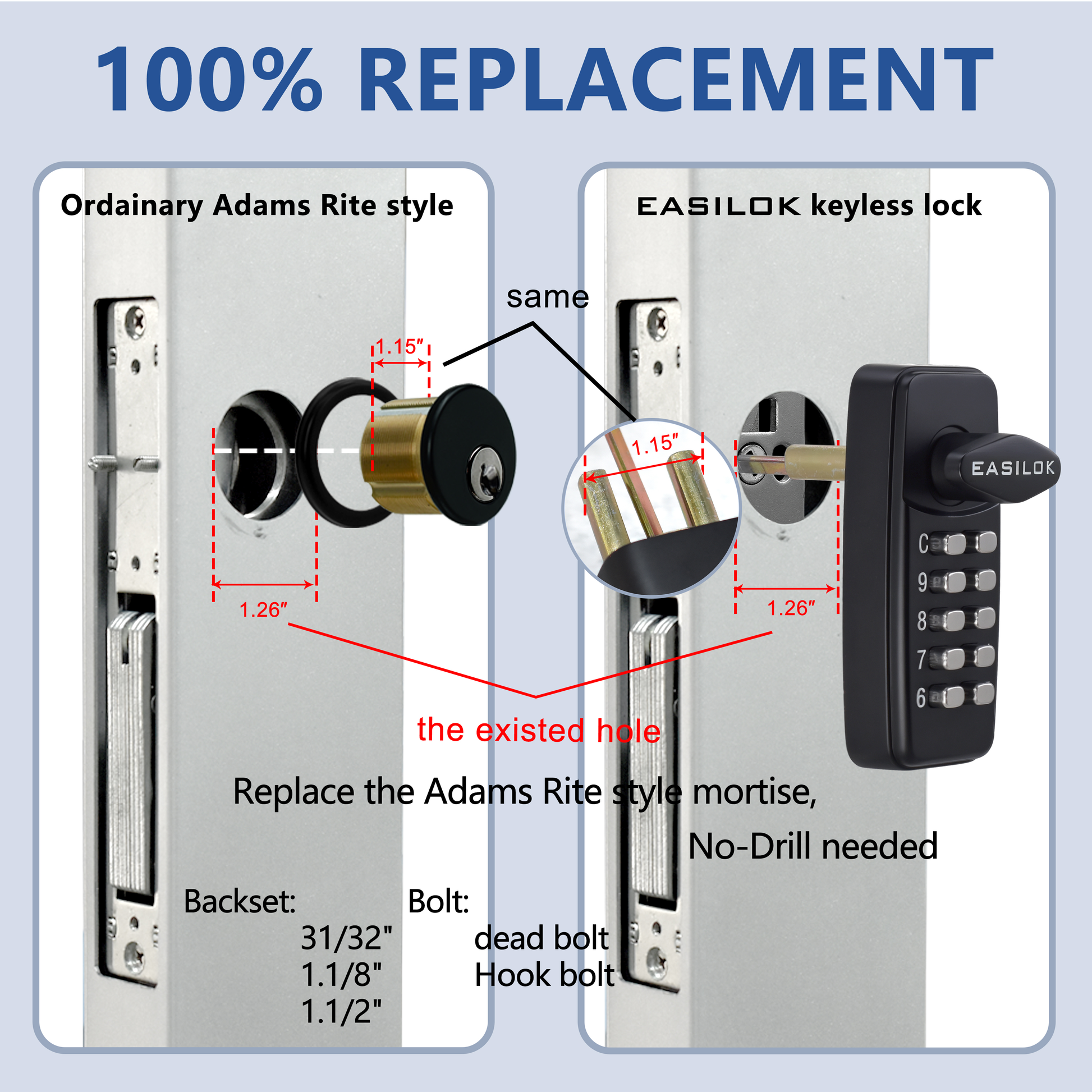 100% REPLACEMENT

Ordainary Adams Rite style

EASILOK keyless lock

same

1.15″

1.15″

EASILOK

C

9

8

7

6

1.26″

1.26″

the existed hole

Replace the Adams Rite style mortise,

No-Drill needed

Backset:
31/32"
1.1/8"
1.1/2"

Bolt:
dead bolt
Hook bolt