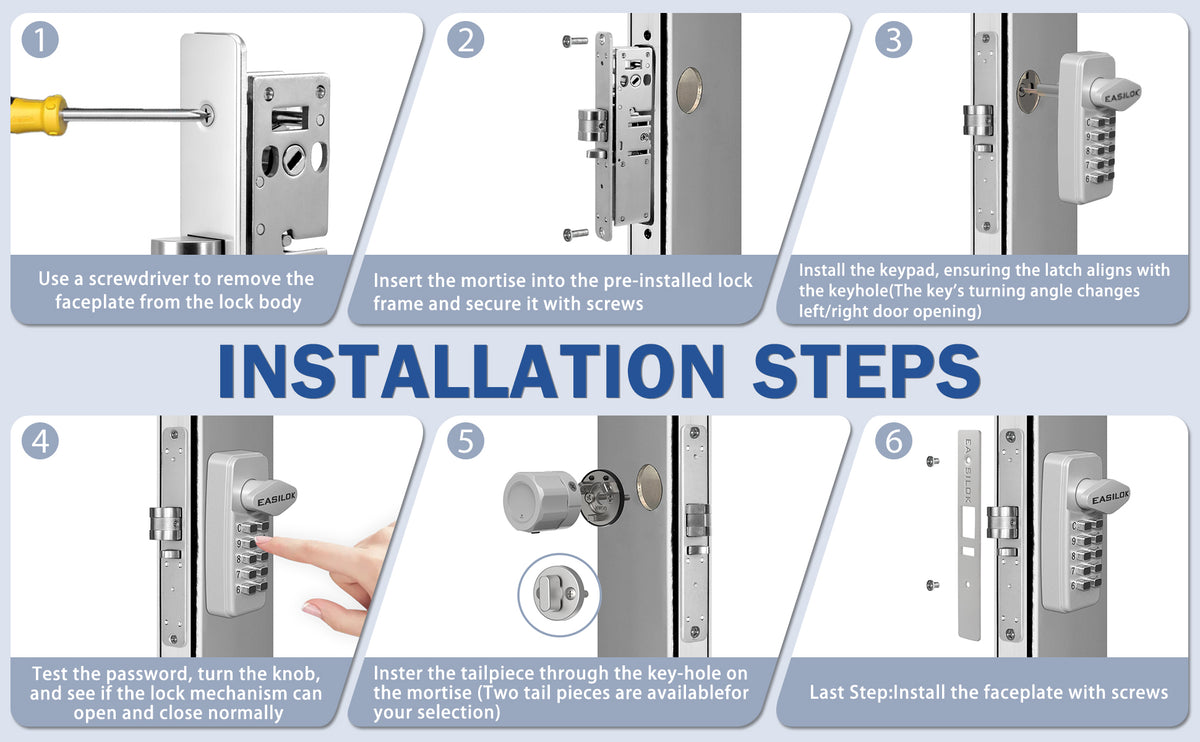 1

Use a screwdriver to remove the faceplate from the lock body

2

Insert the mortise into the pre-installed lock frame and secure it with screws

3

EASILOK

C
9
8
7
6

Install the keypad, ensuring the latch aligns with the keyhole(The key's turning angle changes left/right door opening)

INSTALLATION STEPS

4

EASILOK

C
9
8
7
6

Test the password, turn the knob, and see if the lock mechanism can open and close normally

5

Inster the tailpiece through the key-hole on the mortise (Two tail pieces are availablefor your selection)

6

EASILOK

EASILOK

C
9
8
7
6

Last Step:Install the faceplate with screws